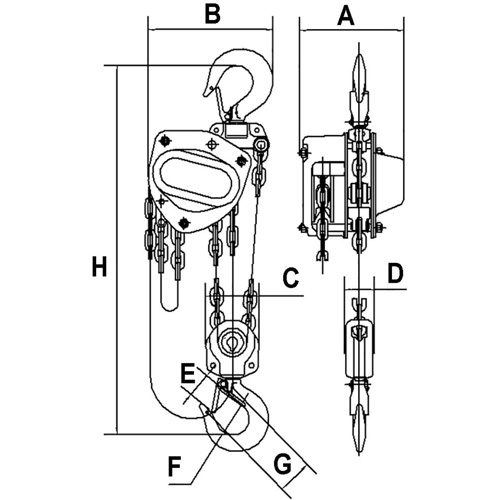 B
A
H
C
D
E
F
G